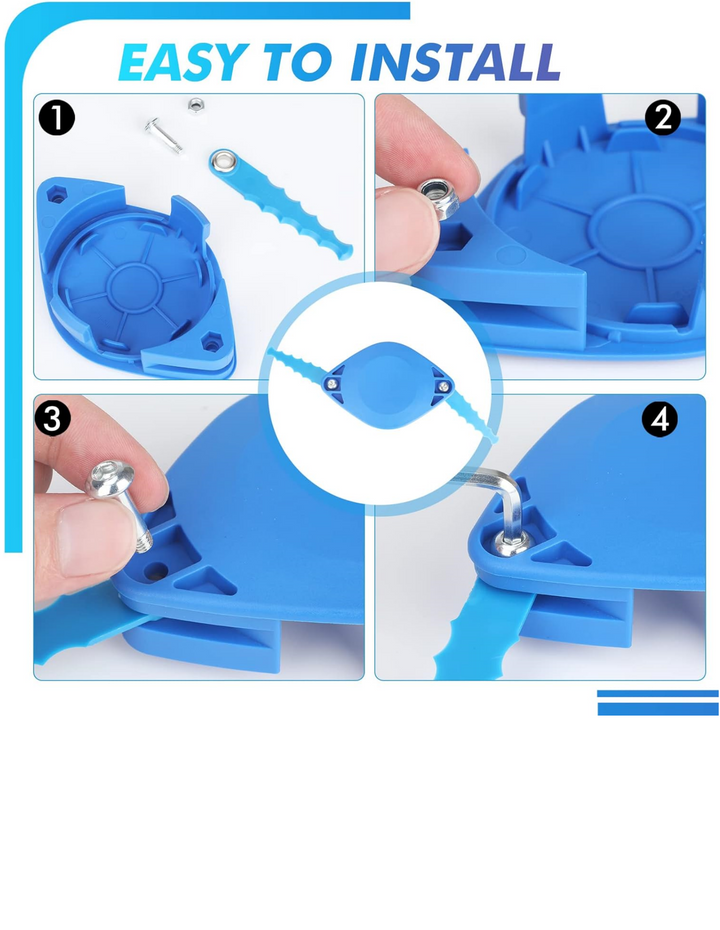 EASY TO INSTALL

1

2

3

4