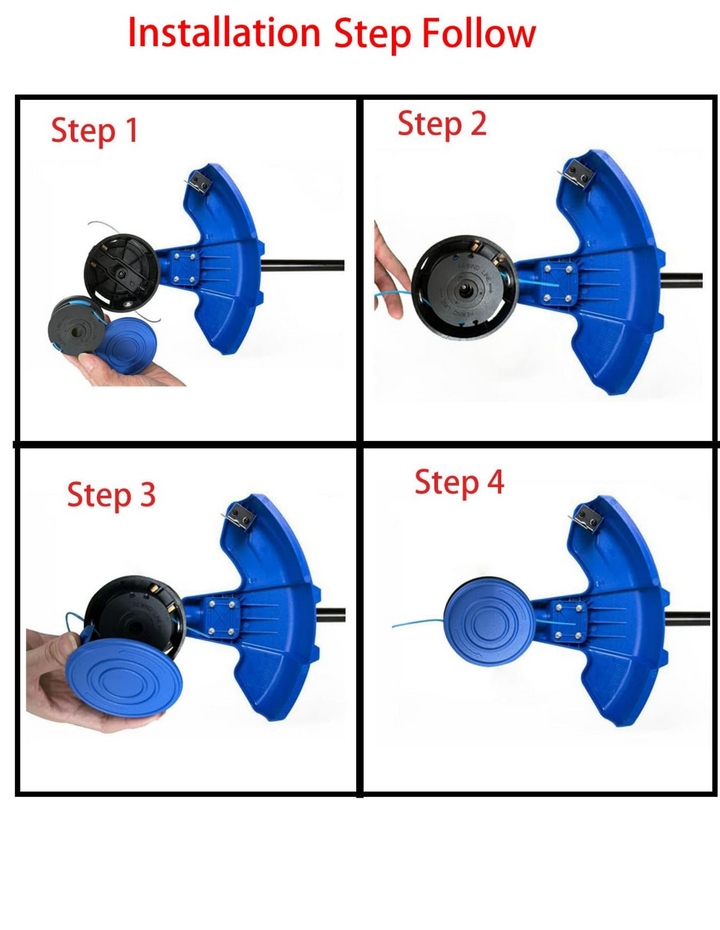 Installation Step Follow

Step 1

Step 2

Step 3

Step 4