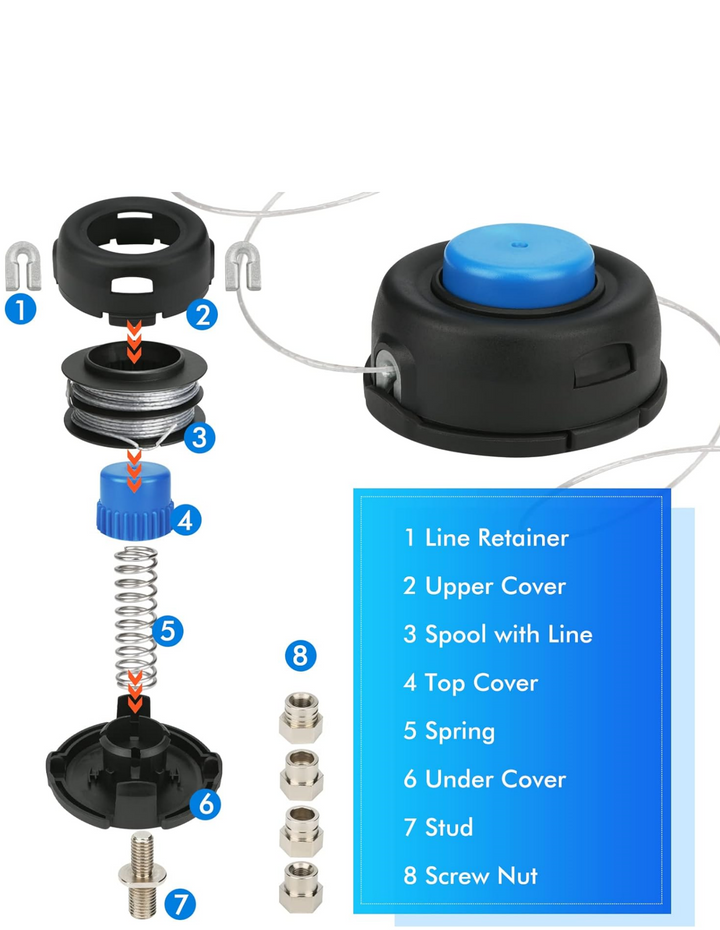 1
2
3
4
5
6
7
8

1 Line Retainer
2 Upper Cover
3 Spool with Line
4 Top Cover
5 Spring
6 Under Cover
7 Stud
8 Screw Nut