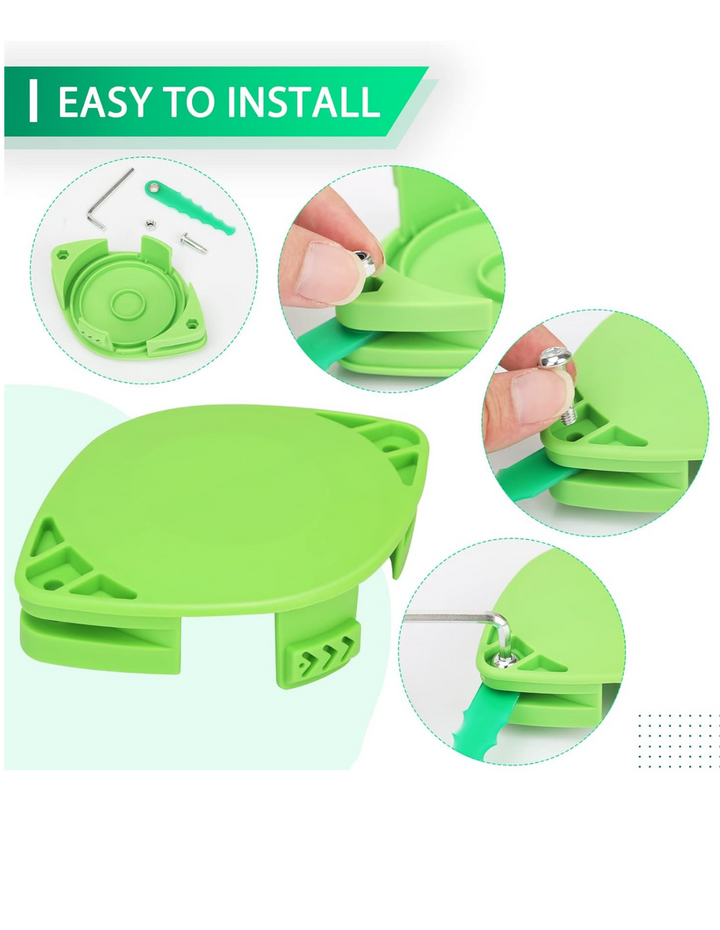 EASY TO INSTALL