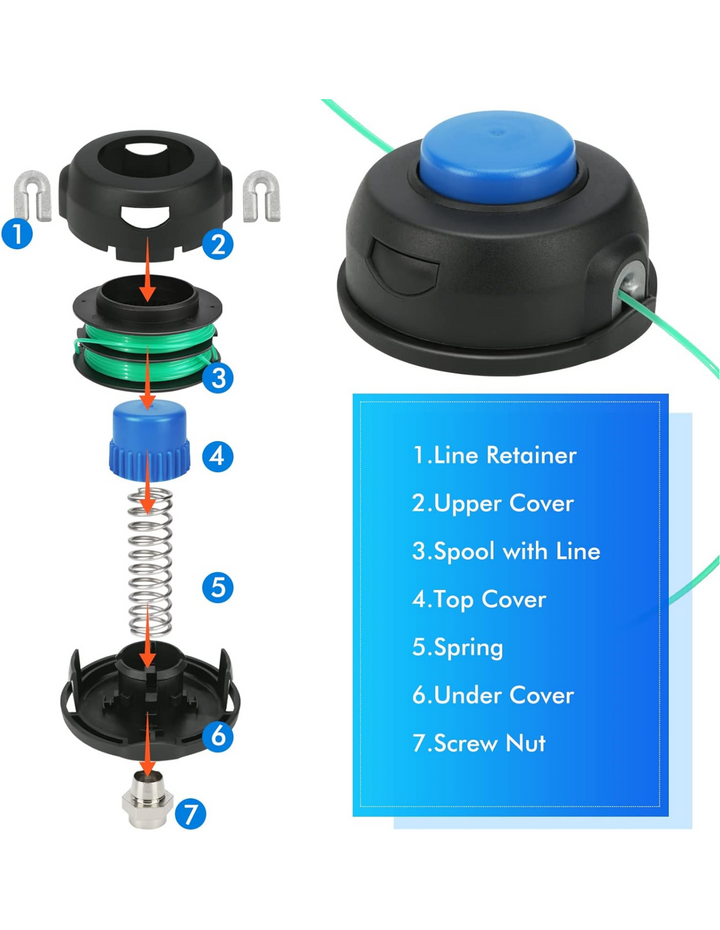 1
2
3
4
5
6
7

1.Line Retainer
2.Upper Cover
3.Spool with Line
4.Top Cover
5.Spring
6.Under Cover
7.Screw Nut