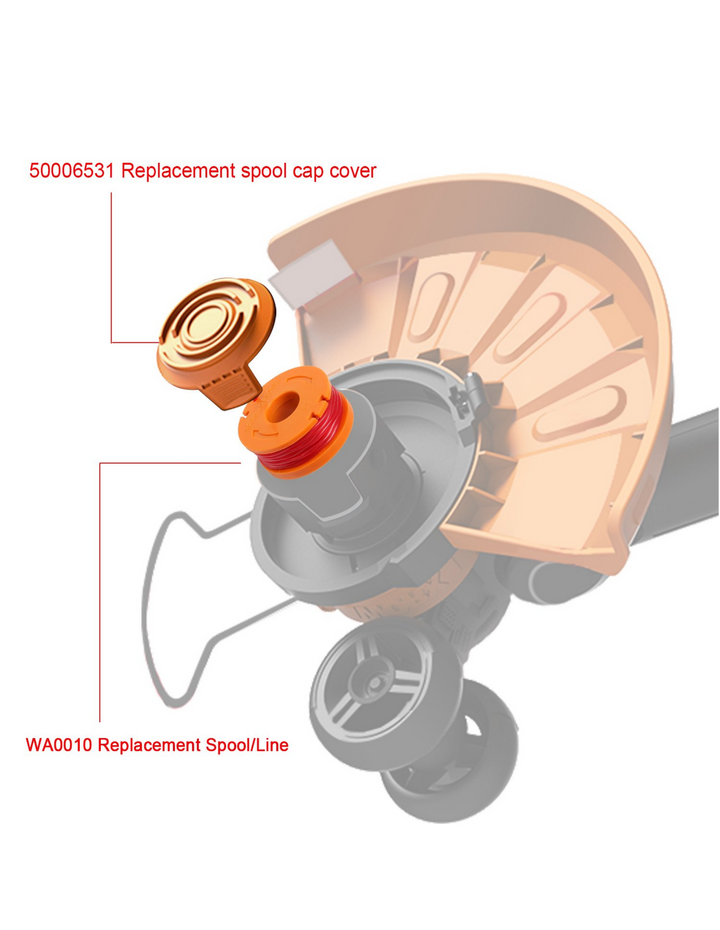 50006531 Replacement spool cap cover

WA0010 Replacement Spool/Line