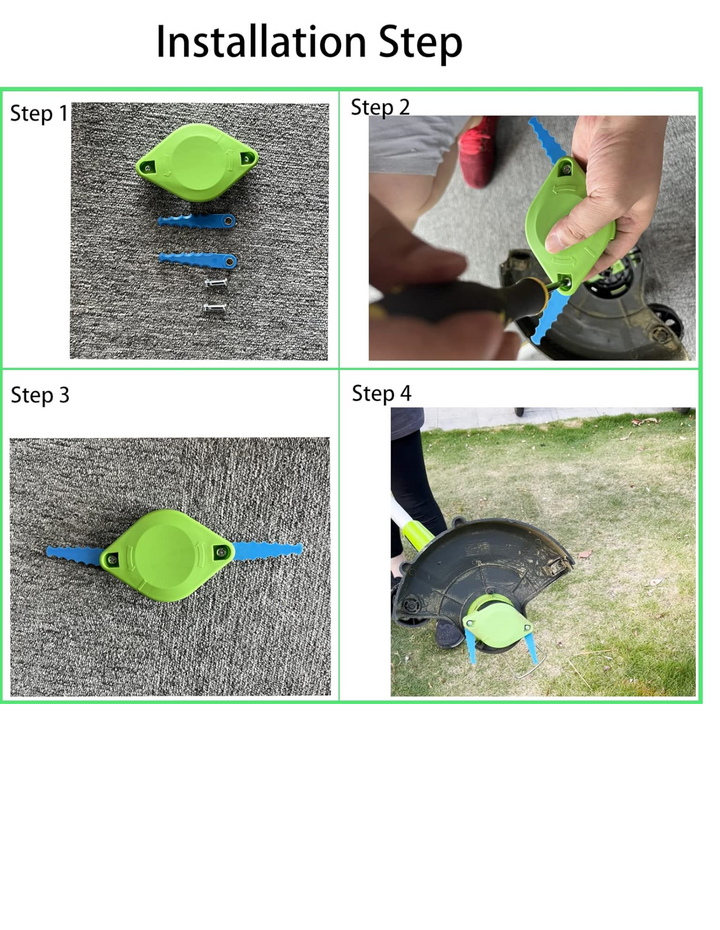 Installation Step

Step 1

Step 2

Step 3

Step 4