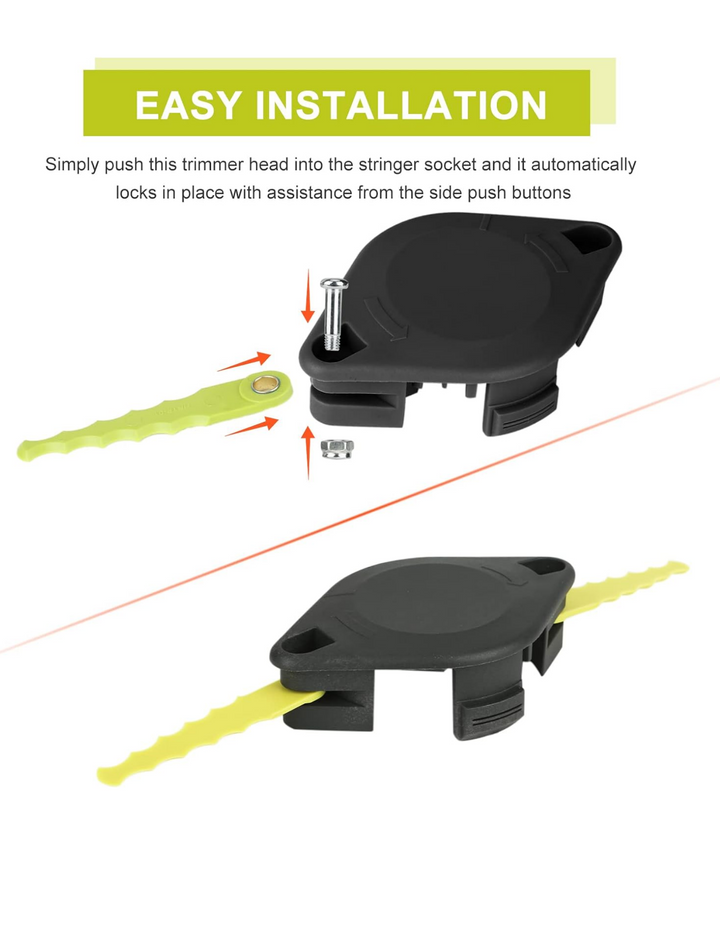 EASY INSTALLATION

Simply push this trimmer head into the stringer socket and it automatically locks in place with assistance from the side push buttons