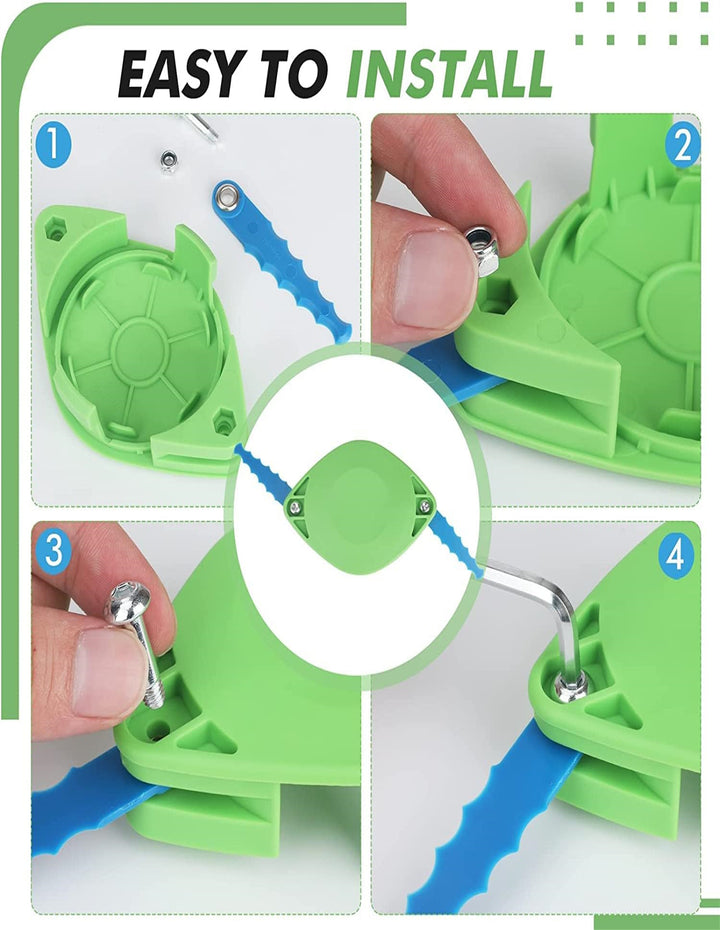 EASY TO INSTALL

1

2

3

4