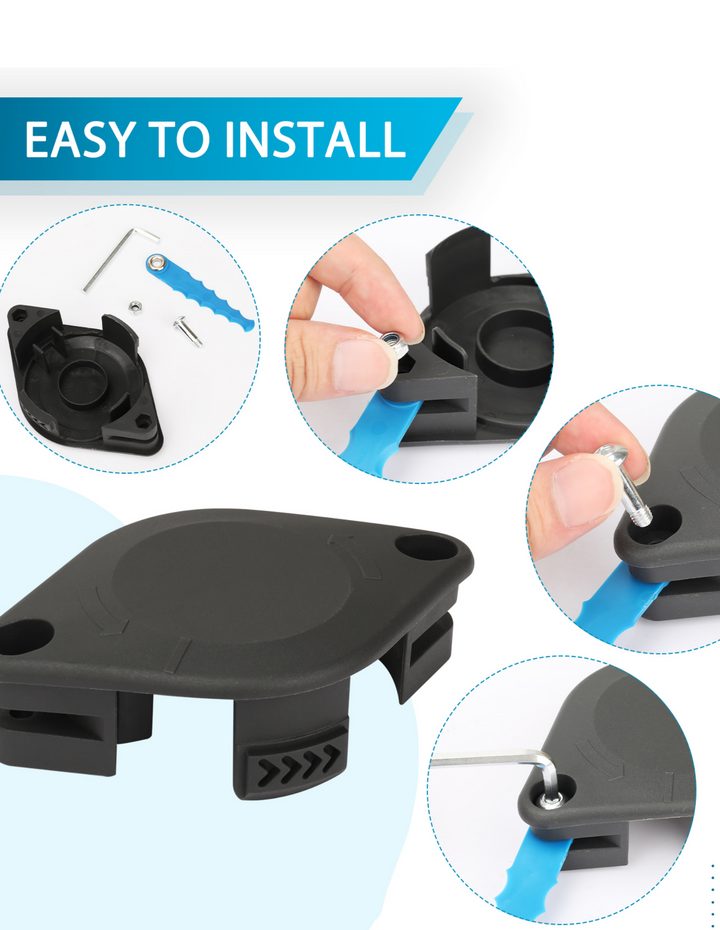 EASY TO INSTALL