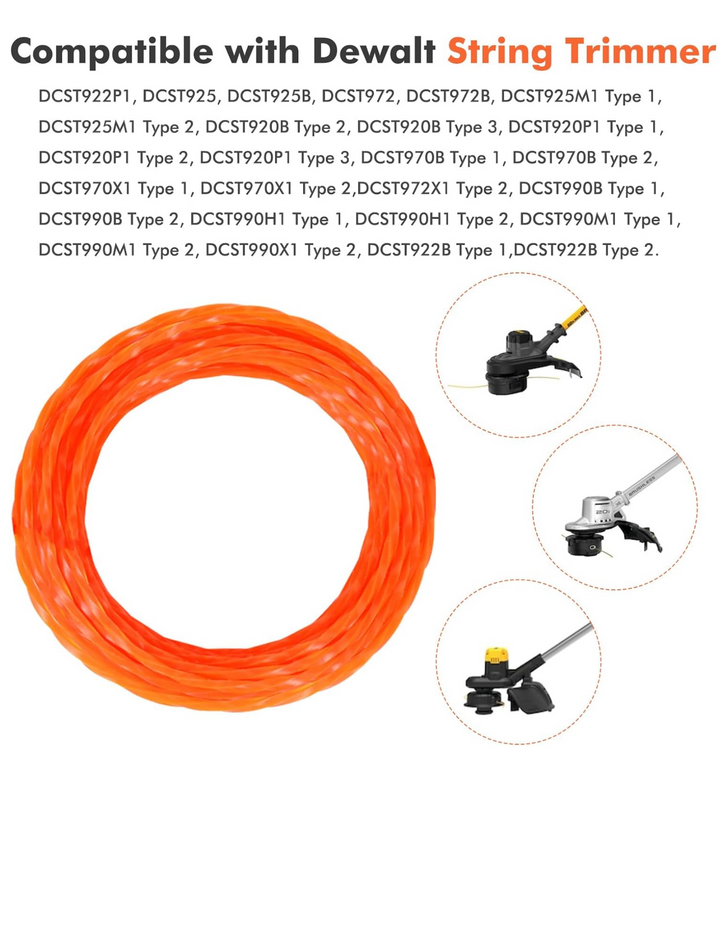 Compatible with Dewalt String Trimmer

DCST922P1, DCST925, DCST925B, DCST972, DCST972B, DCST925M1 Type 1, DCST925M1 Type 2, DCST920B Type 2, DCST920B Type 3, DCST920P1 Type 1, DCST920P1 Type 2, DCST920P1 Type 3, DCST970B Type 1, DCST970B Type 2, DCST970X1 Type 1, DCST970X1 Type 2,DCST972X1 Type 2, DCST990B Type 1, DCST990B Type 2, DCST990H1 Type 1, DCST990H1 Type 2, DCST990M1 Type 1, DCST990M1 Type 2, DCST990X1 Type 2, DCST922B Type 1,DCST922B Type 2.