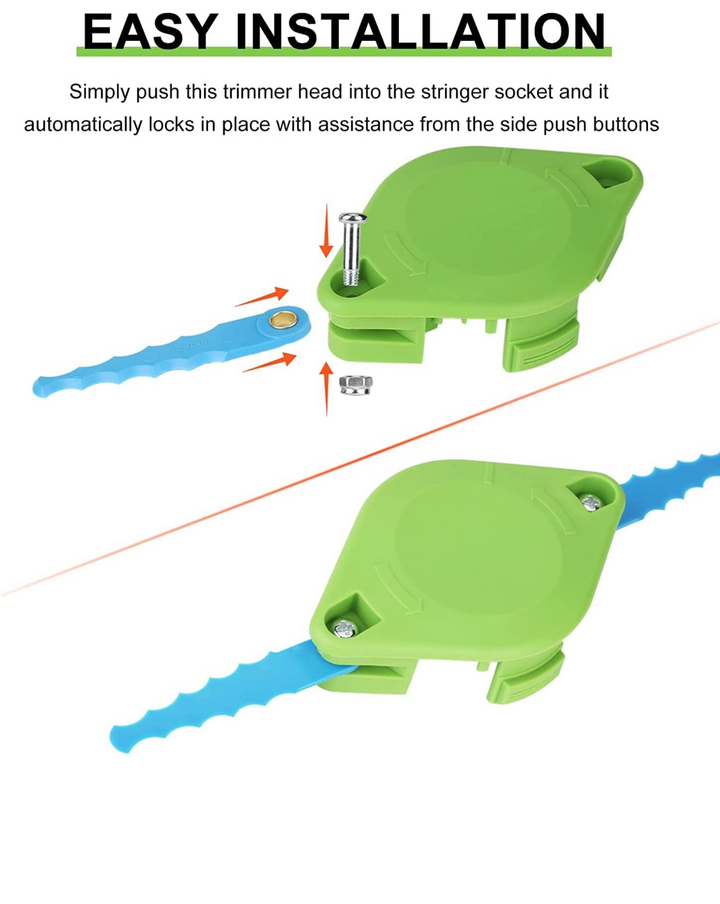 EASY INSTALLATION

Simply push this trimmer head into the stringer socket and it automatically locks in place with assistance from the side push buttons