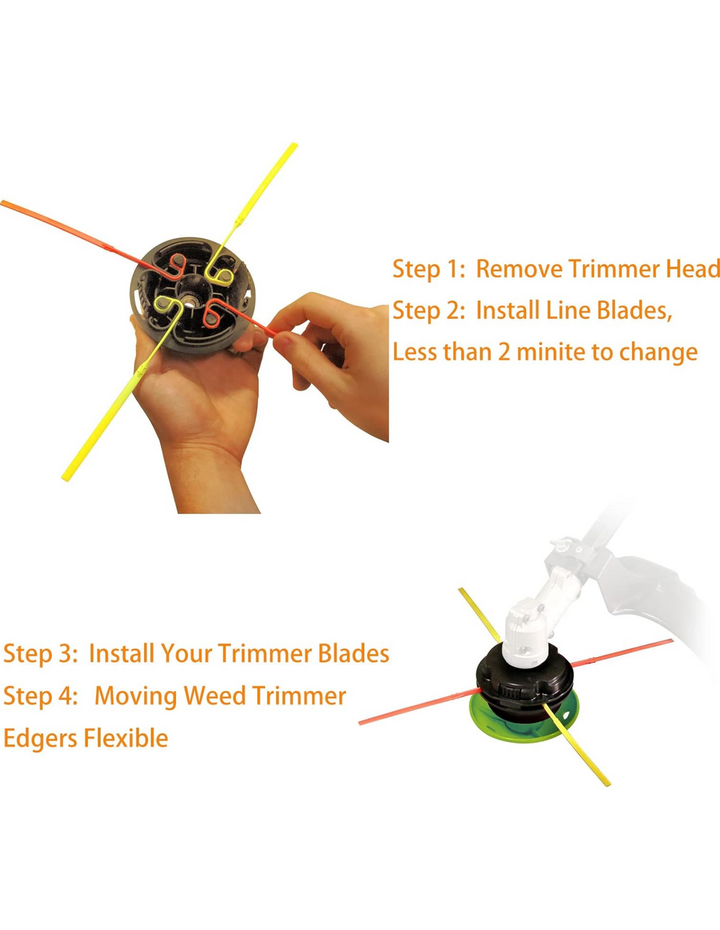 Step 1: Remove Trimmer Head
Step 2: Install Line Blades,
Less than 2 minite to change

Step 3: Install Your Trimmer Blades
Step 4: Moving Weed Trimmer
Edgers Flexible