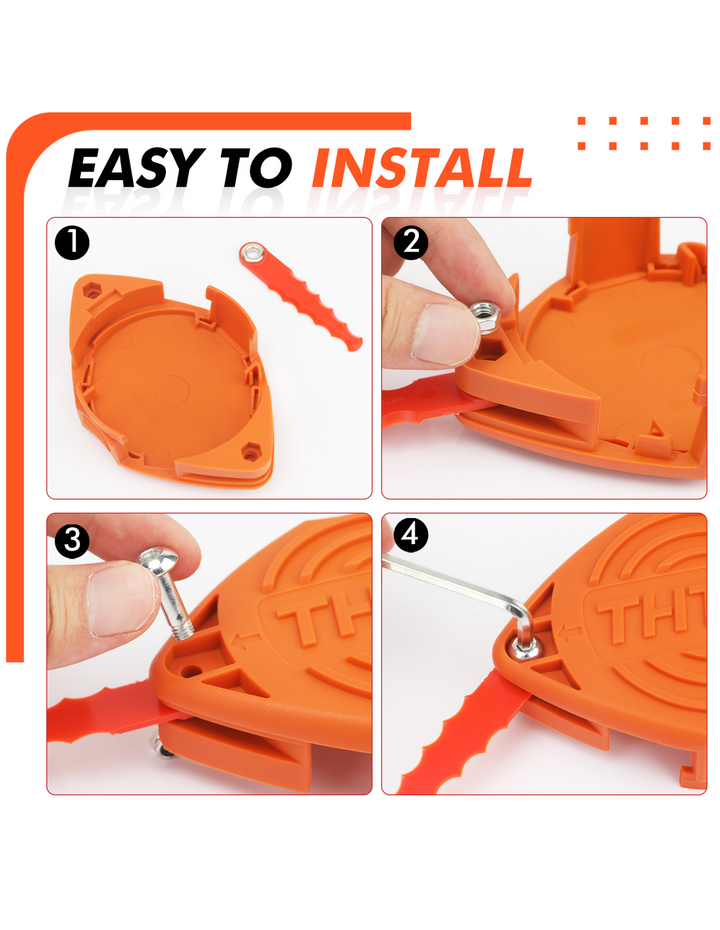 EASY TO INSTALL

1

2

3
THT

4
THT