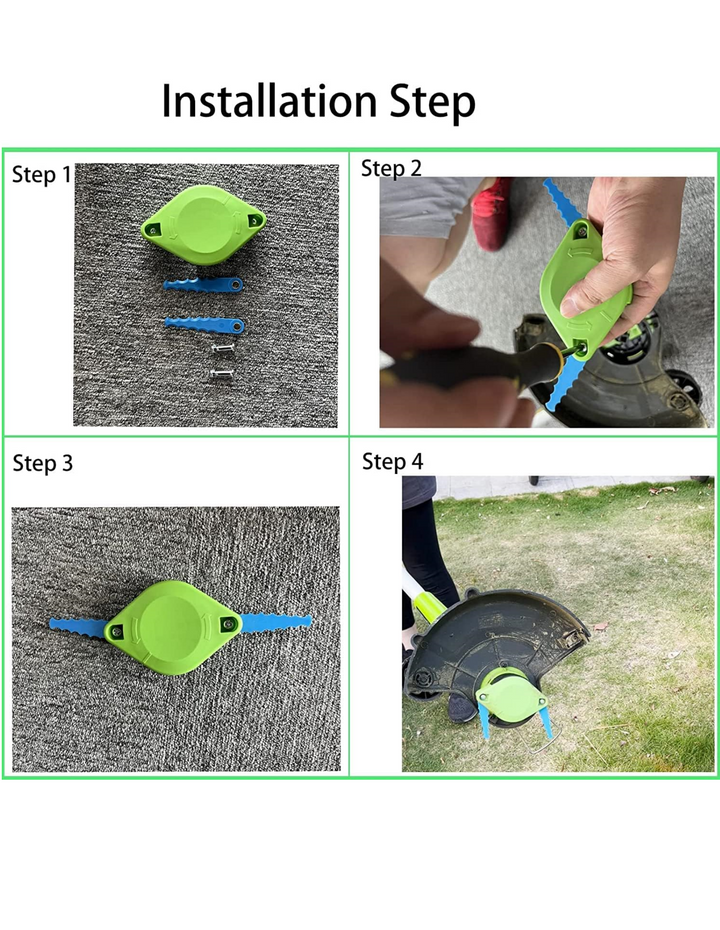 Installation Step

Step 1

Step 2

Step 3

Step 4