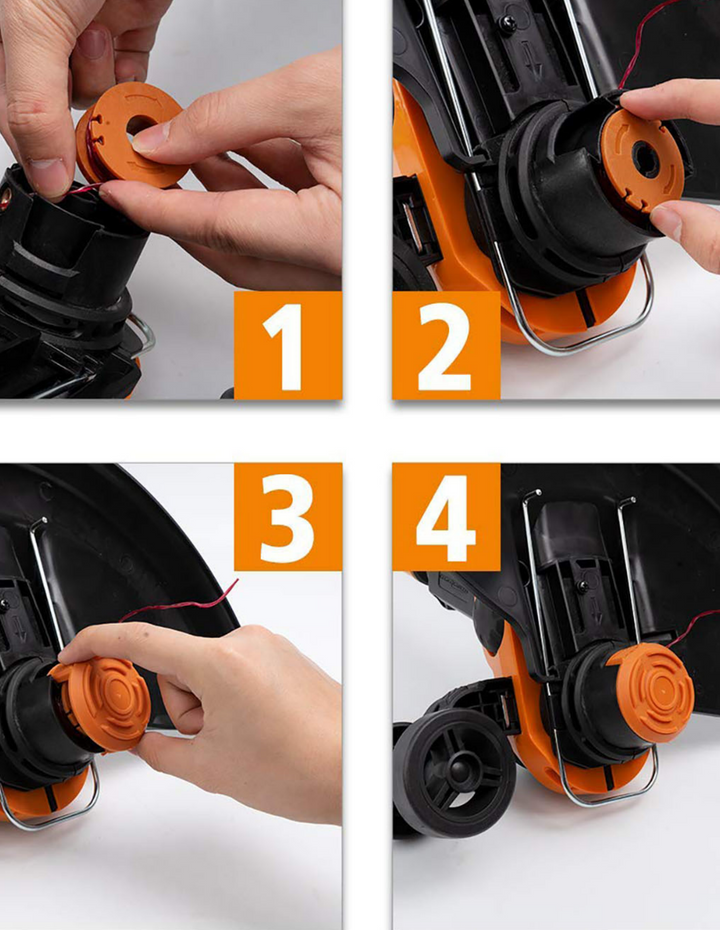 1
2
3
4