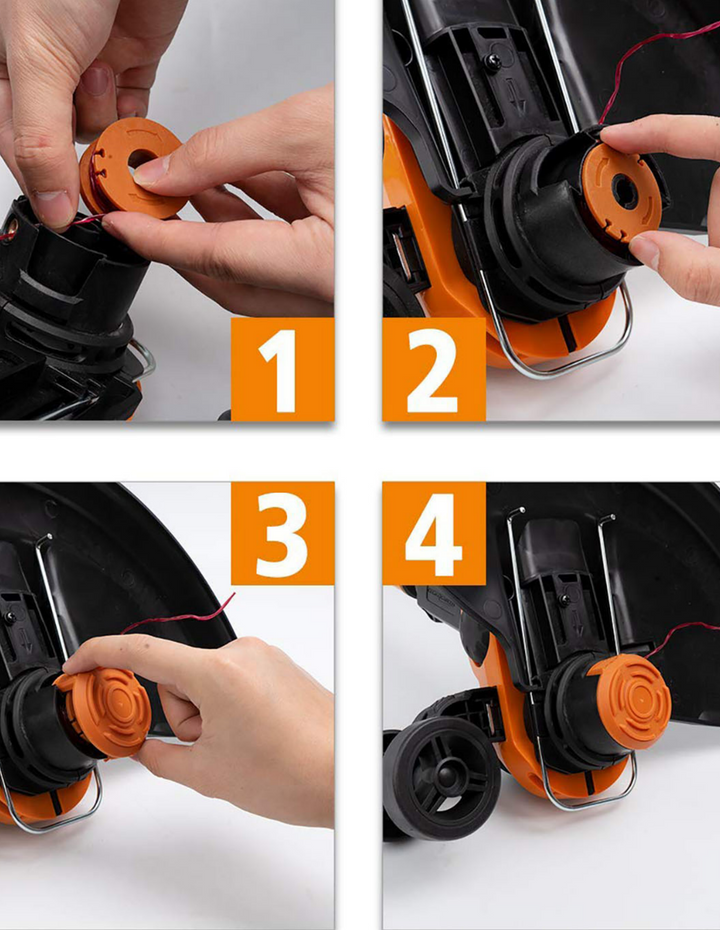 1

2

3

4