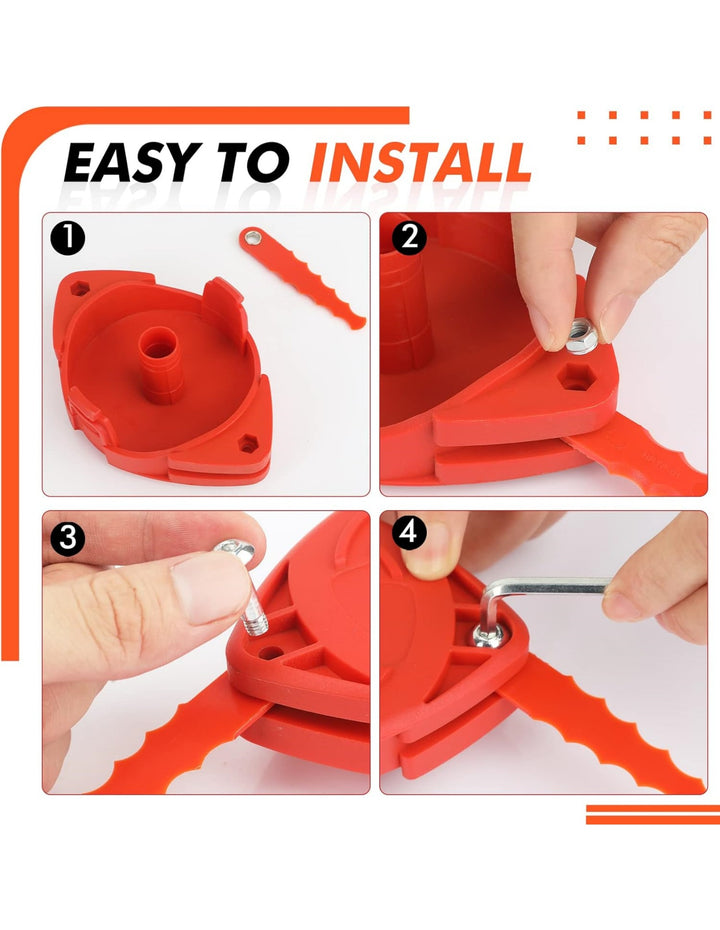 EASY TO INSTALL

1

2

3

4