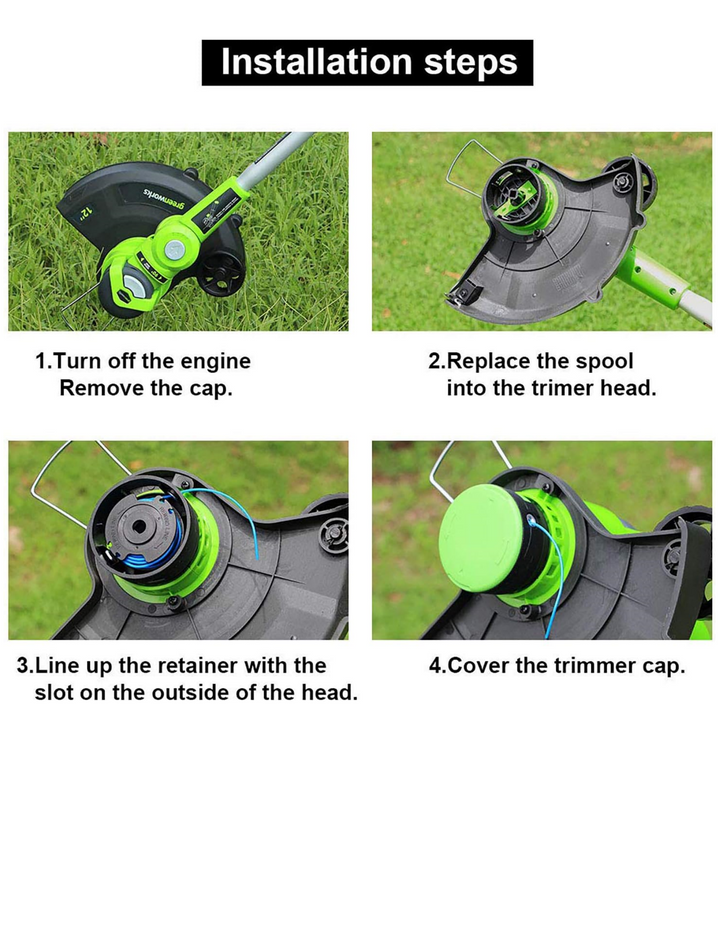 Installation steps

greenworks
12"

1.Turn off the engine
Remove the cap.

2.Replace the spool
into the trimer head.

3.Line up the retainer with the
slot on the outside of the head.

4.Cover the trimmer cap.