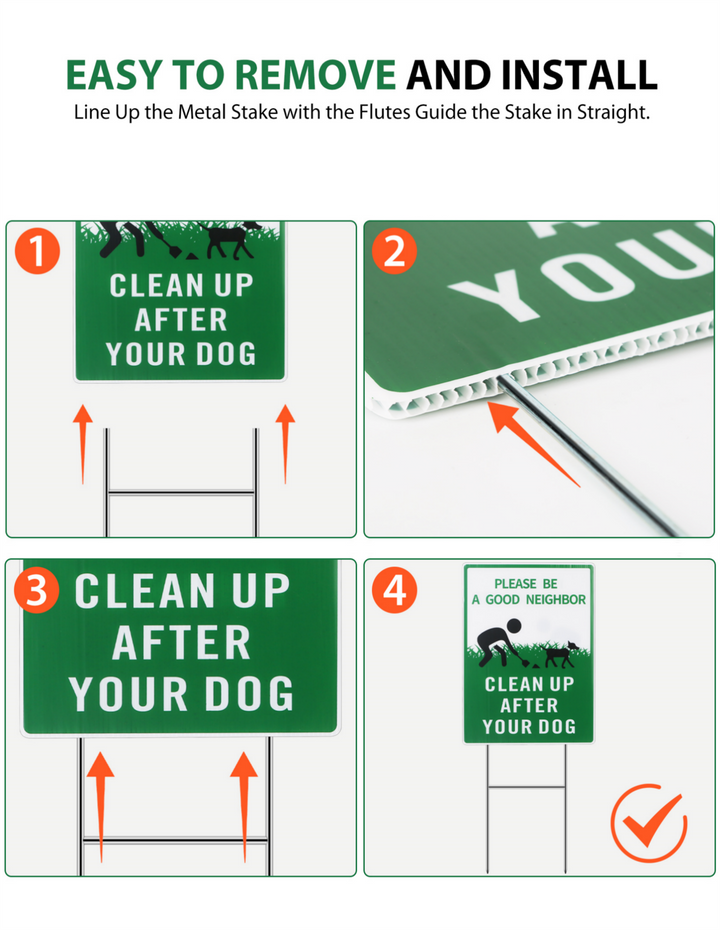 EASY TO REMOVE AND INSTALL
Line Up the Metal Stake with the Flutes Guide the Stake in Straight.

1
CLEAN UP AFTER YOUR DOG

2
YOU

3
CLEAN UP AFTER YOUR DOG

4
PLEASE BE A GOOD NEIGHBOR
CLEAN UP AFTER YOUR DOG