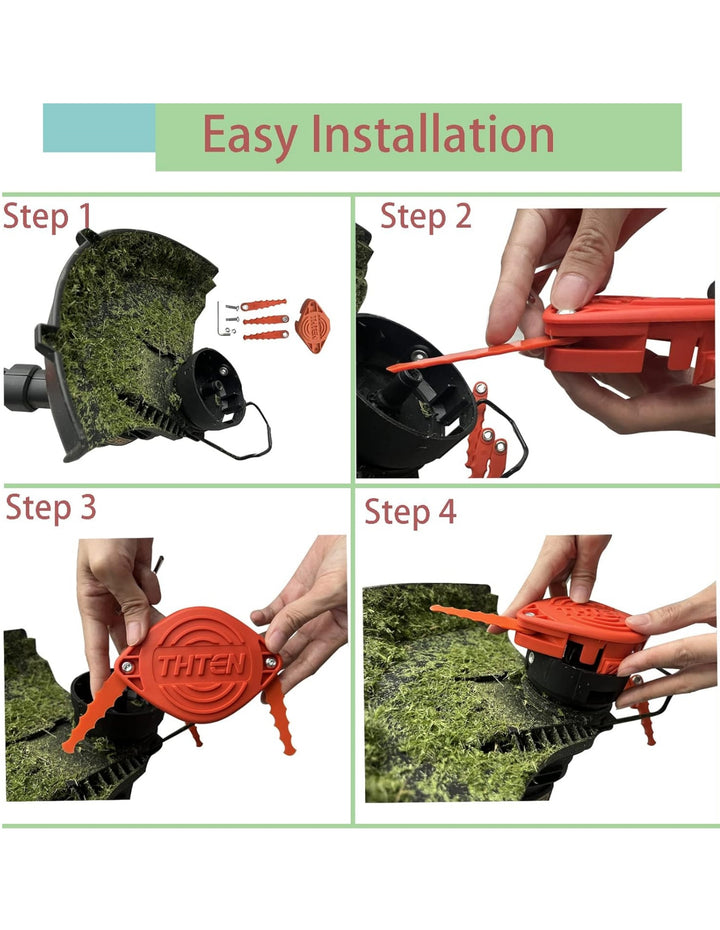 Easy Installation

Step 1

Step 2

Step 3

THTEN

Step 4