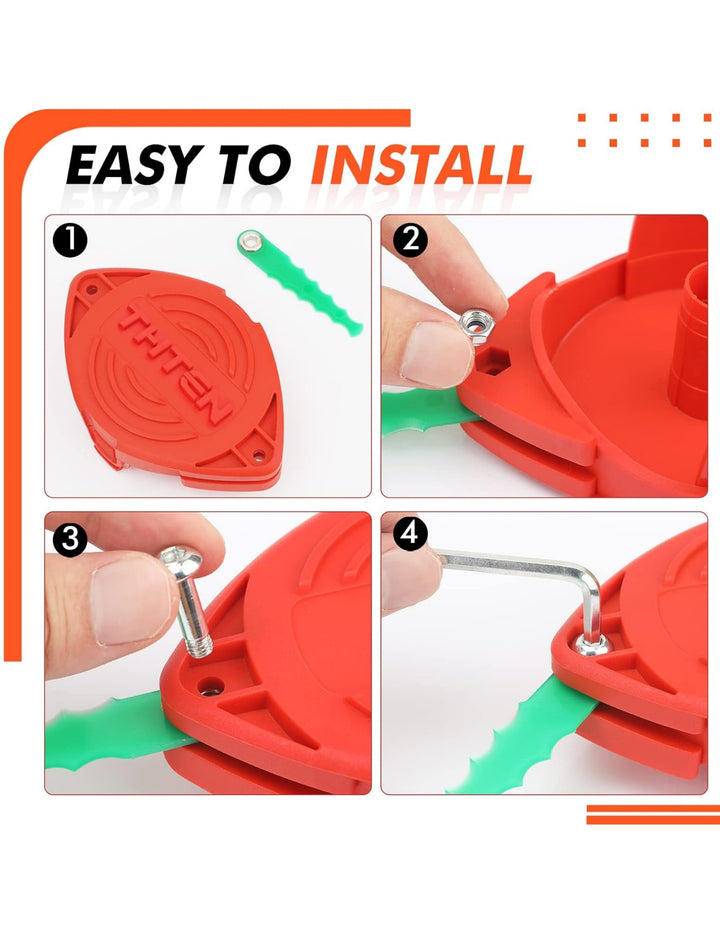 EASY TO INSTALL

1

THTEN

2

3

4