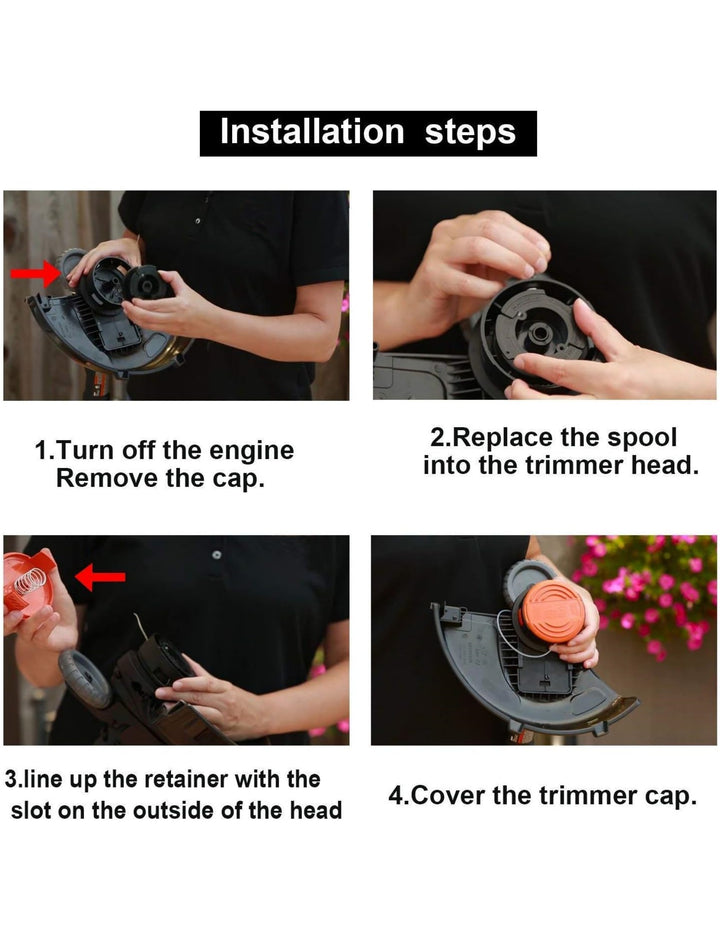 Installation steps

1.Turn off the engine
Remove the cap.

2.Replace the spool
into the trimmer head.

3.line up the retainer with the
slot on the outside of the head

4.Cover the trimmer cap.